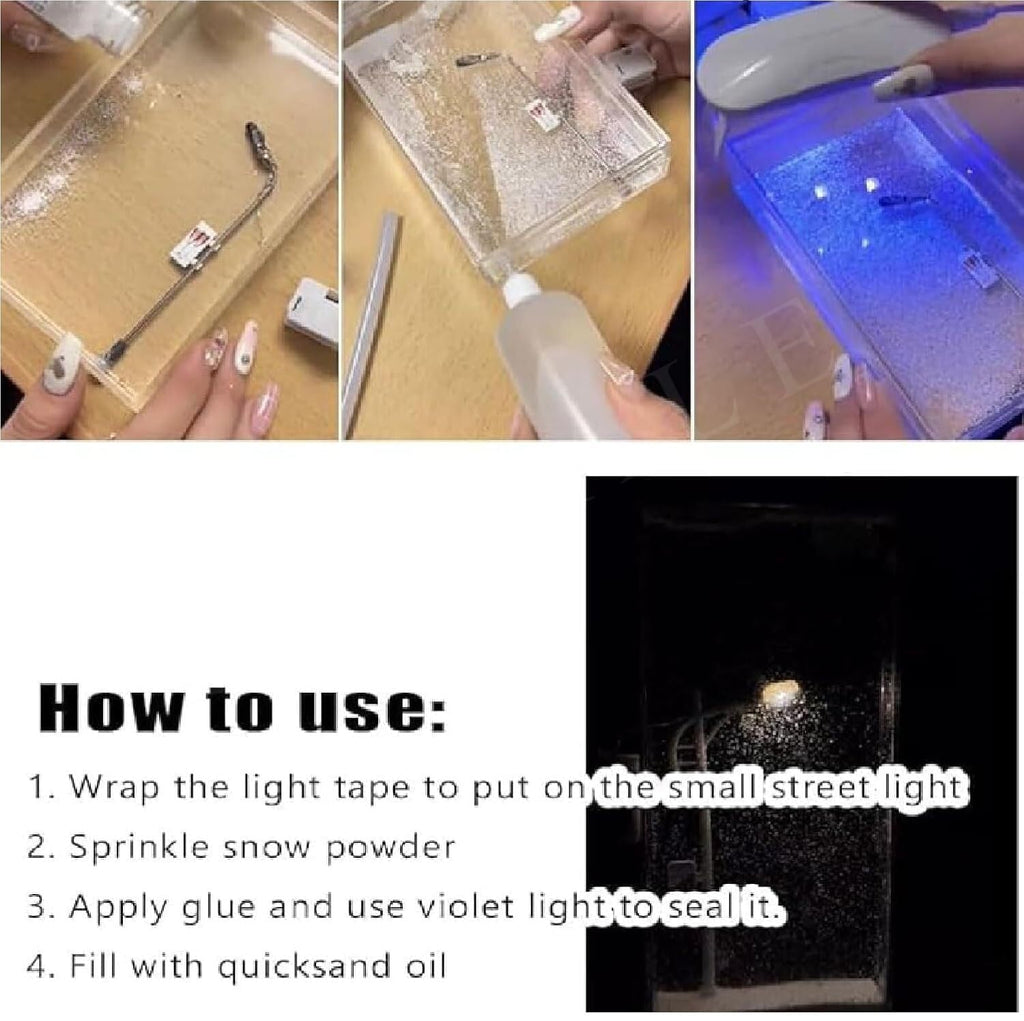 How to use:

1. Wrap the light tape to put on the small street light
2. Sprinkle snow powder
3. Apply glue and use violet light to seal it.
4. Fill with quicksand oil