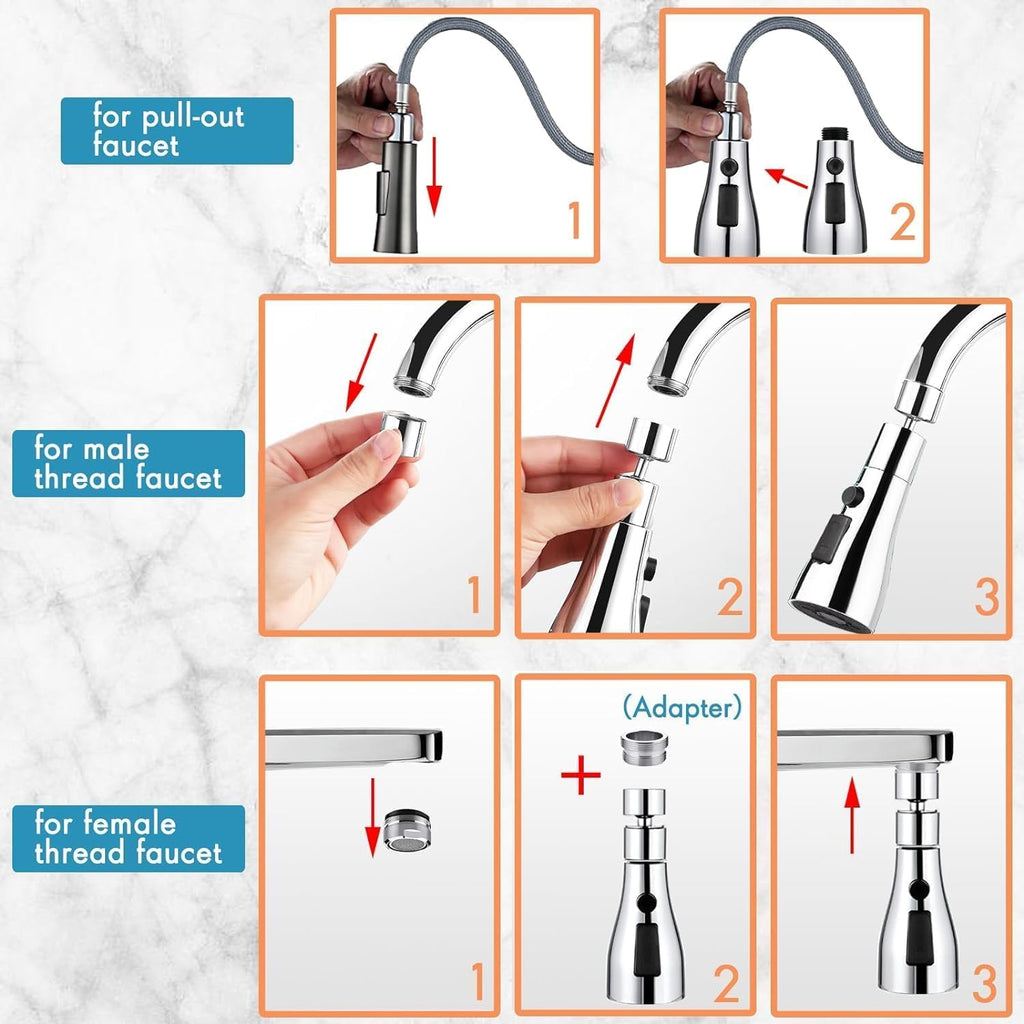 for pull-out faucet

1

2

for male thread faucet

1

2

3

for female thread faucet

1

(Adapter)

+

2

3