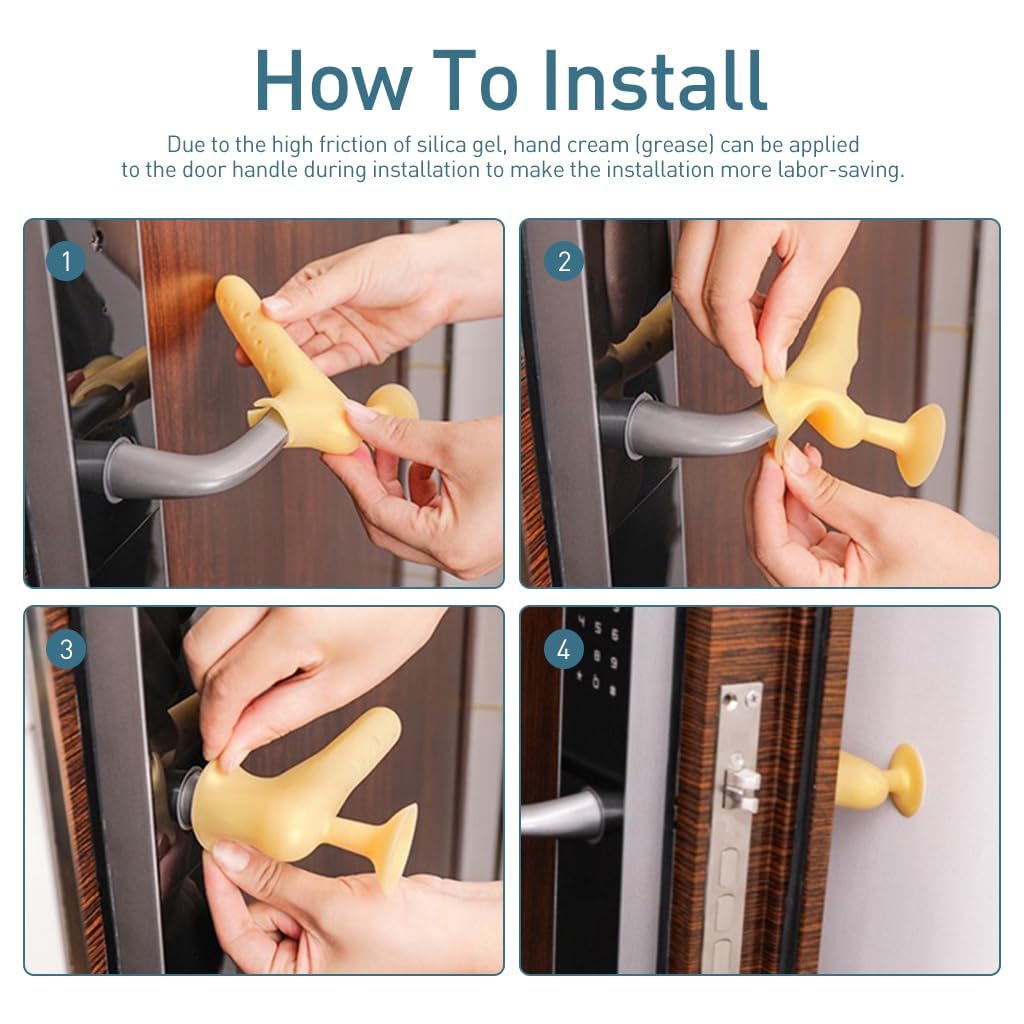 How To Install

Due to the high friction of silica gel, hand cream (grease) can be applied to the door handle during installation to make the installation more labor-saving.

1

2

3

4